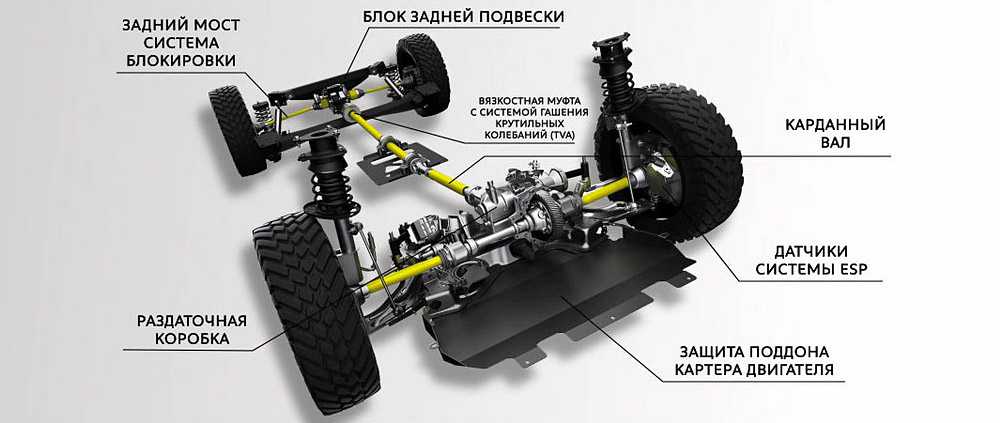 ЗАДНИЙ МОСТ
СИСТЕМА
БЛОКИРОВКИ

БЛОК ЗАДНЕЙ ПОДВЕСКИ

ВЯЗКОСТНАЯ МУФТА
С СИСТЕМОЙ ГАШЕНИЯ
КРУТИЛЬНЫХ
КОЛЕБАНИЙ (TVA)

КАРДАННЫЙ
ВАЛ

ДАТЧИКИ
СИСТЕМЫ ESP

РАЗДАТОЧНАЯ
КОРОБКА

ЗАЩИТА ПОДДОНА
КАРТЕРА ДВИГАТЕЛЯ